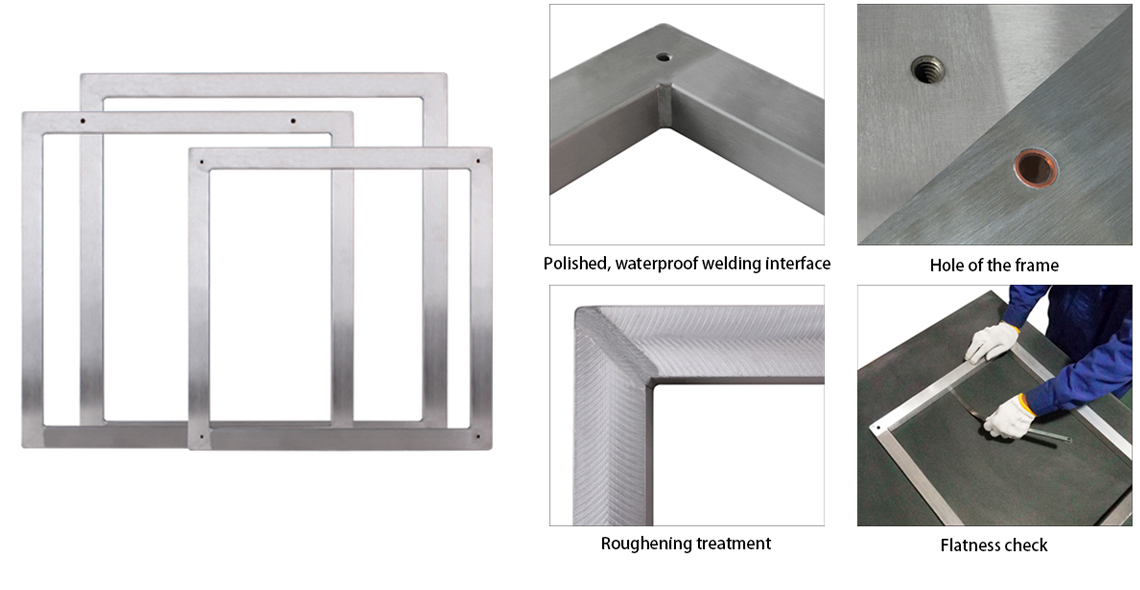 Polished, waterproof welding interface

Hole of the frame

Roughening treatment

Flatness check