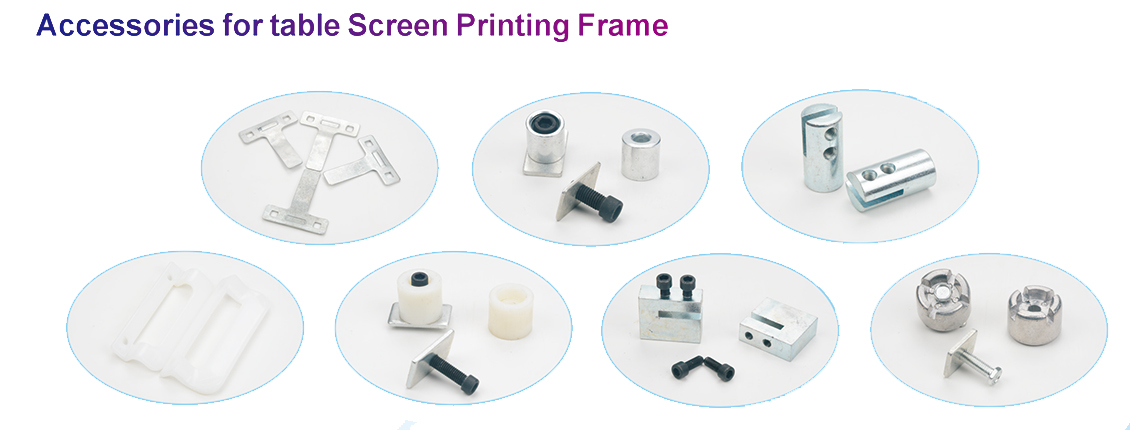 Accessories for table Screen Printing Frame